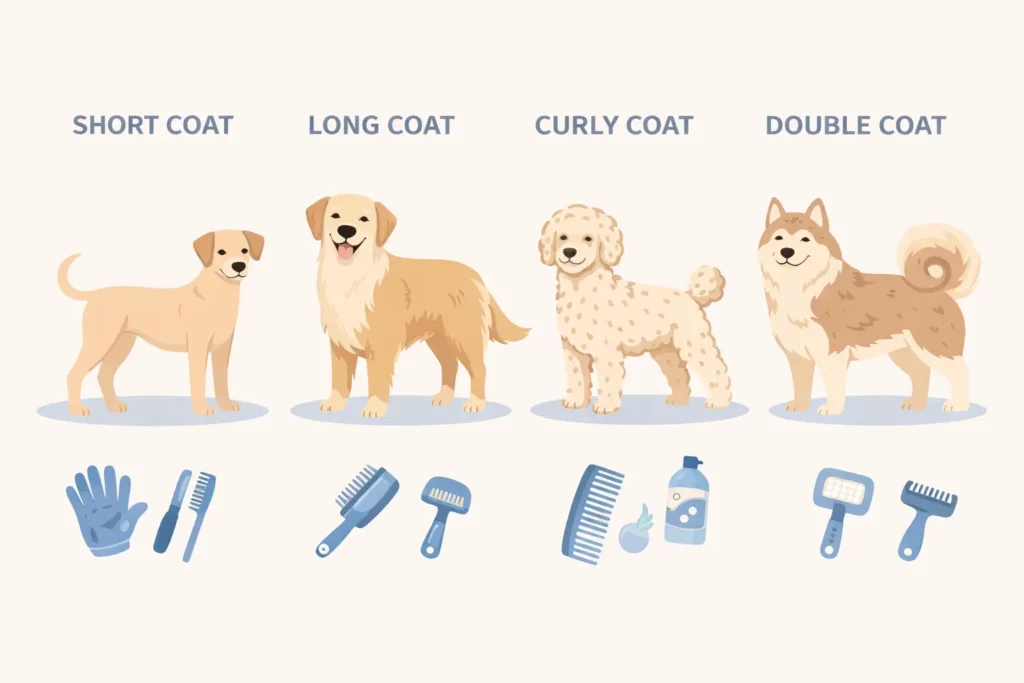 SHORT COAT

LONG COAT

CURLY COAT

DOUBLE COAT